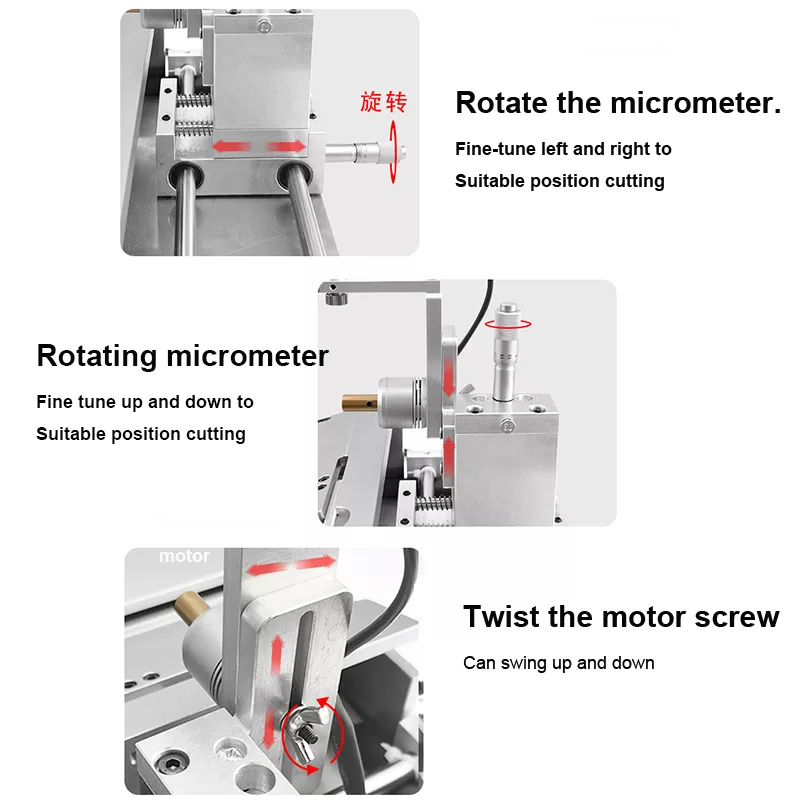 旋转

Rotate the micrometer.

Fine-tune left and right to

Suitable position cutting

Rotating micrometer

Fine tune up and down to

Suitable position cutting

motor

Twist the motor screw

Can swing up and down