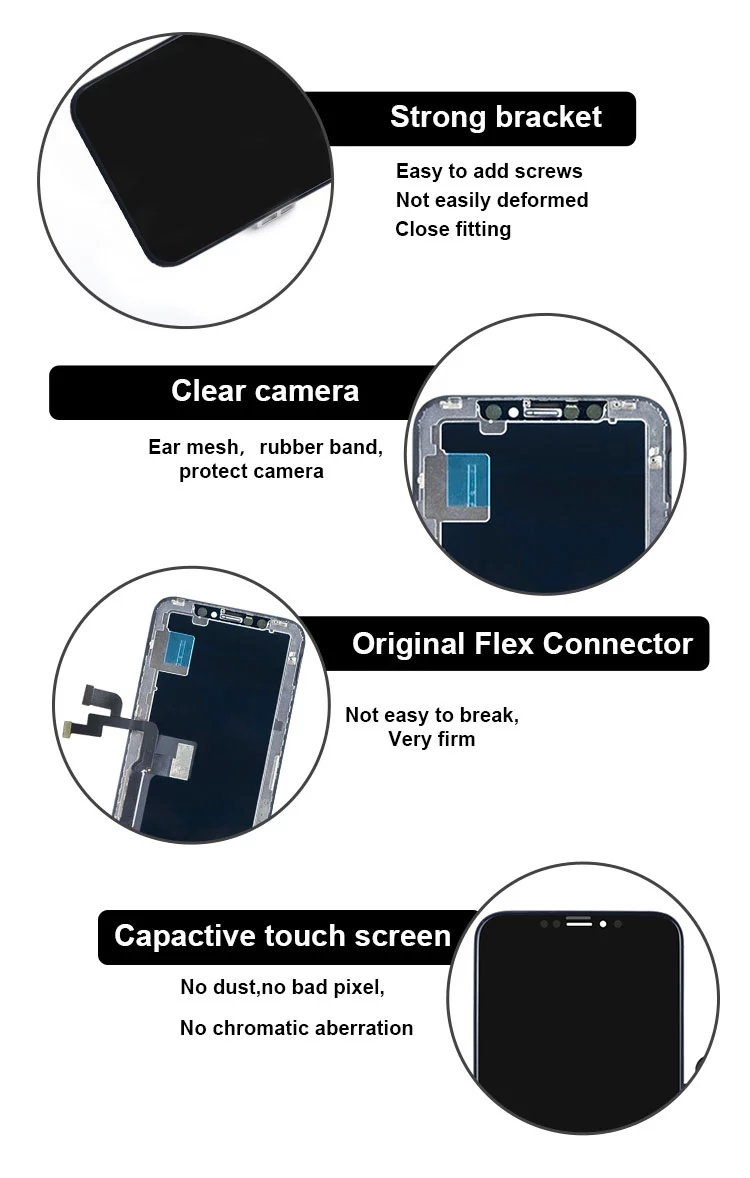 Strong bracket

Easy to add screws
Not easily deformed
Close fitting

Clear camera

Ear mesh, rubber band, protect camera

Original Flex Connector

Not easy to break, Very firm

Capactive touch screen

No dust,no bad pixel,

No chromatic aberration